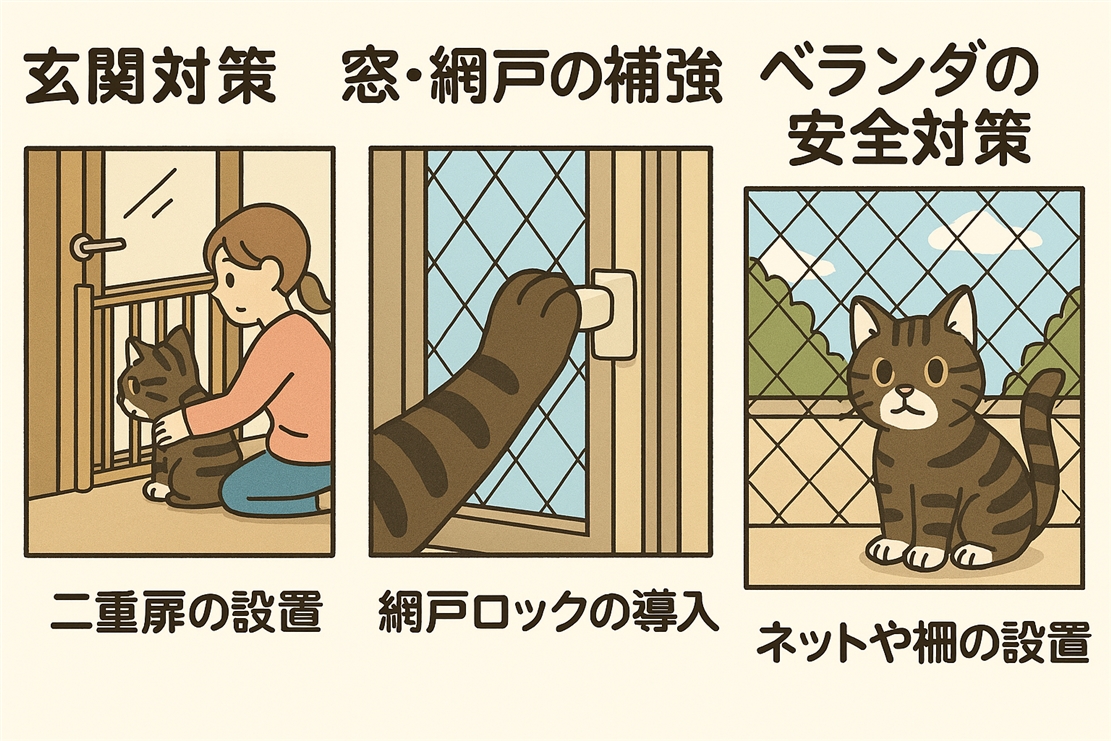 玄関対策

二重扉の設置

窓・網戸の補強

網戸ロックの導入

ベランダの安全対策

ネットや柵の設置